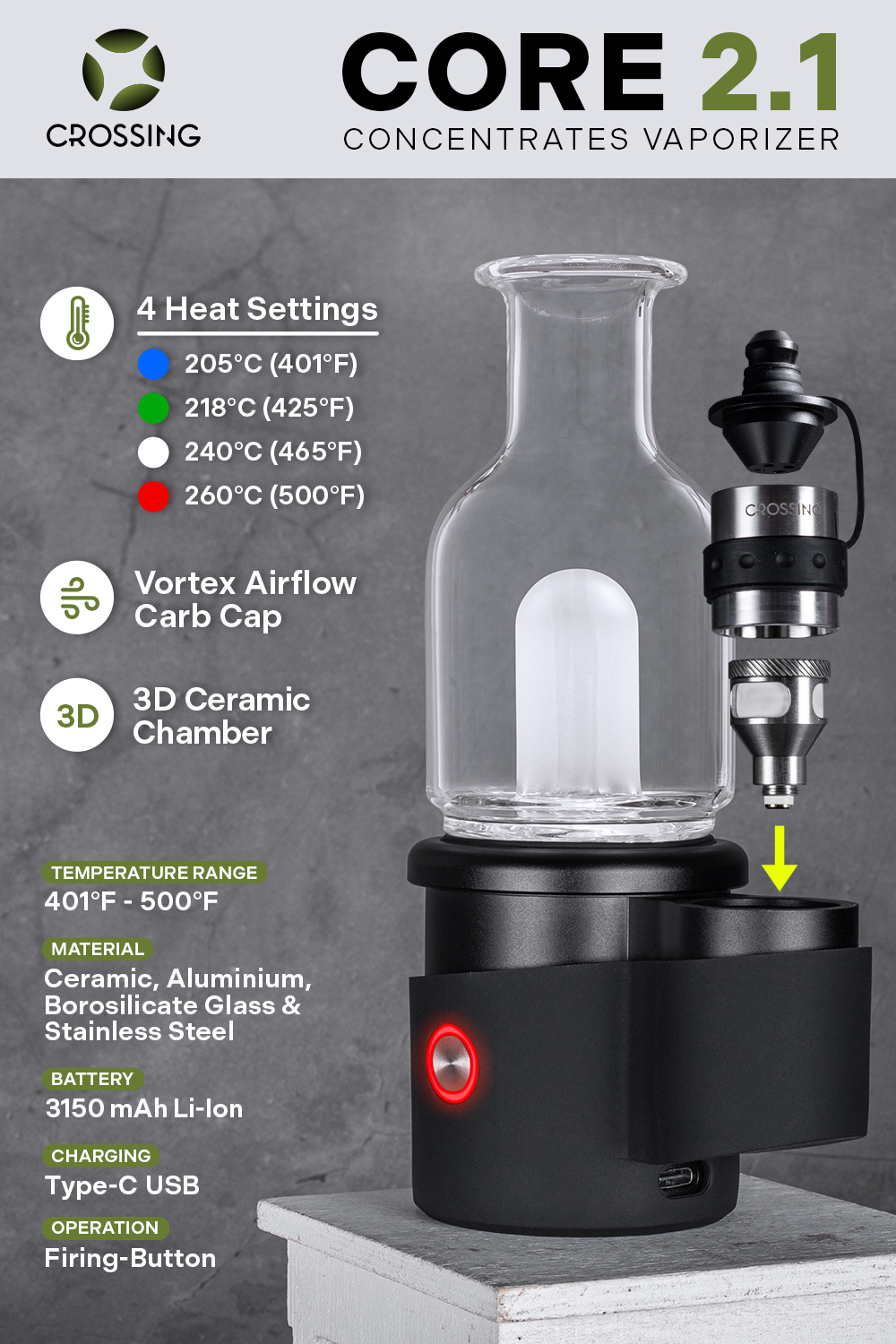 CROSSING

CORE 2.1
CONCENTRATES VAPORIZER

4 Heat Settings
205°C (401°F)
218°C (425°F)
240°C (465°F)
260°C (500°F)

Vortex Airflow Carb Cap

3D

3D Ceramic Chamber

CROSSING

TEMPERATURE RANGE
401°F - 500°F

MATERIAL
Ceramic, Aluminium, Borosilicate Glass & Stainless Steel

BATTERY
3150 mAh Li-Ion

CHARGING
Type-C USB

OPERATION
Firing-Button