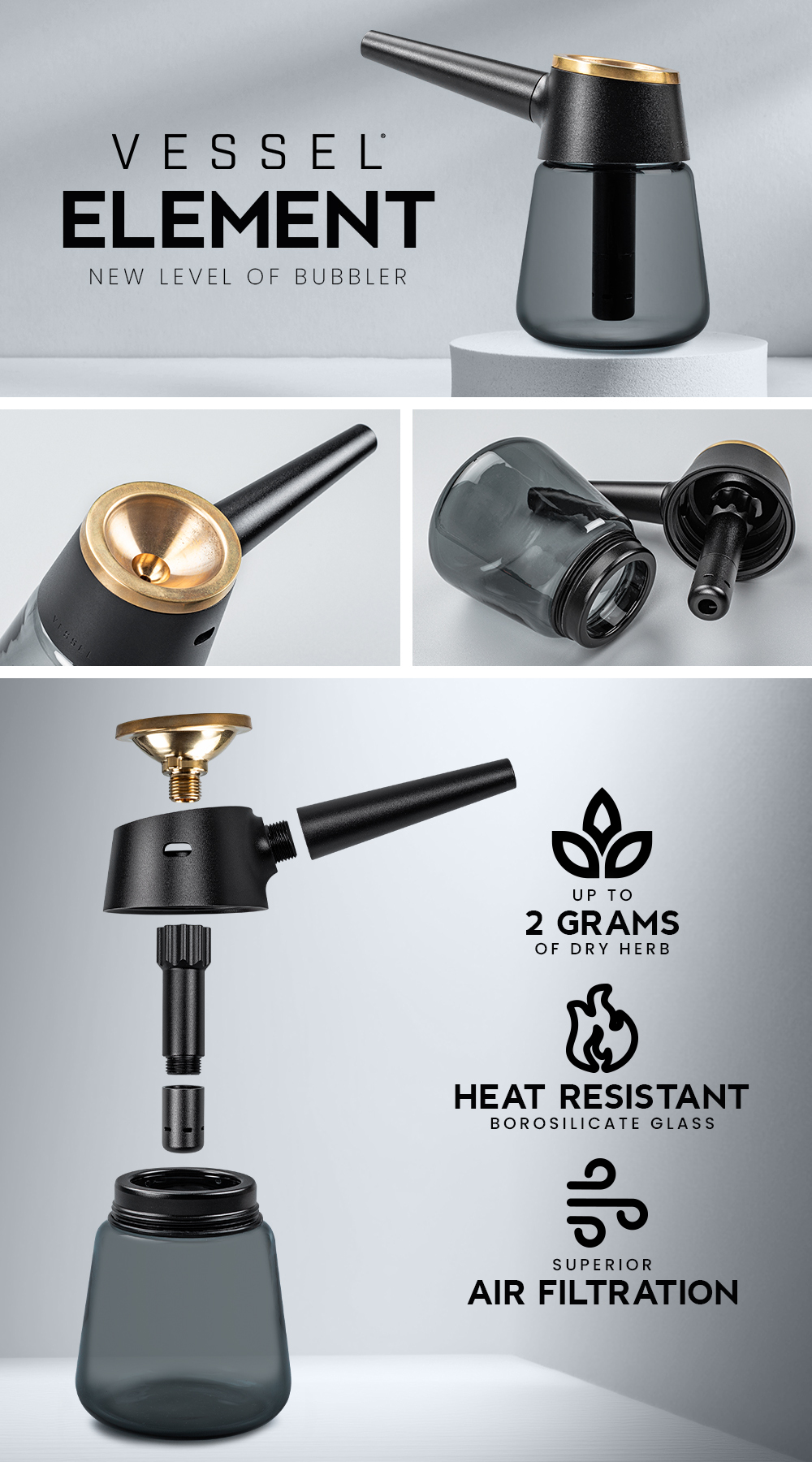 VESSEL®
ELEMENT
NEW LEVEL OF BUBBLER

VESSEL

UP TO
2 GRAMS
OF DRY HERB

HEAT RESISTANT
BOROSILICATE GLASS

SUPERIOR
AIR FILTRATION